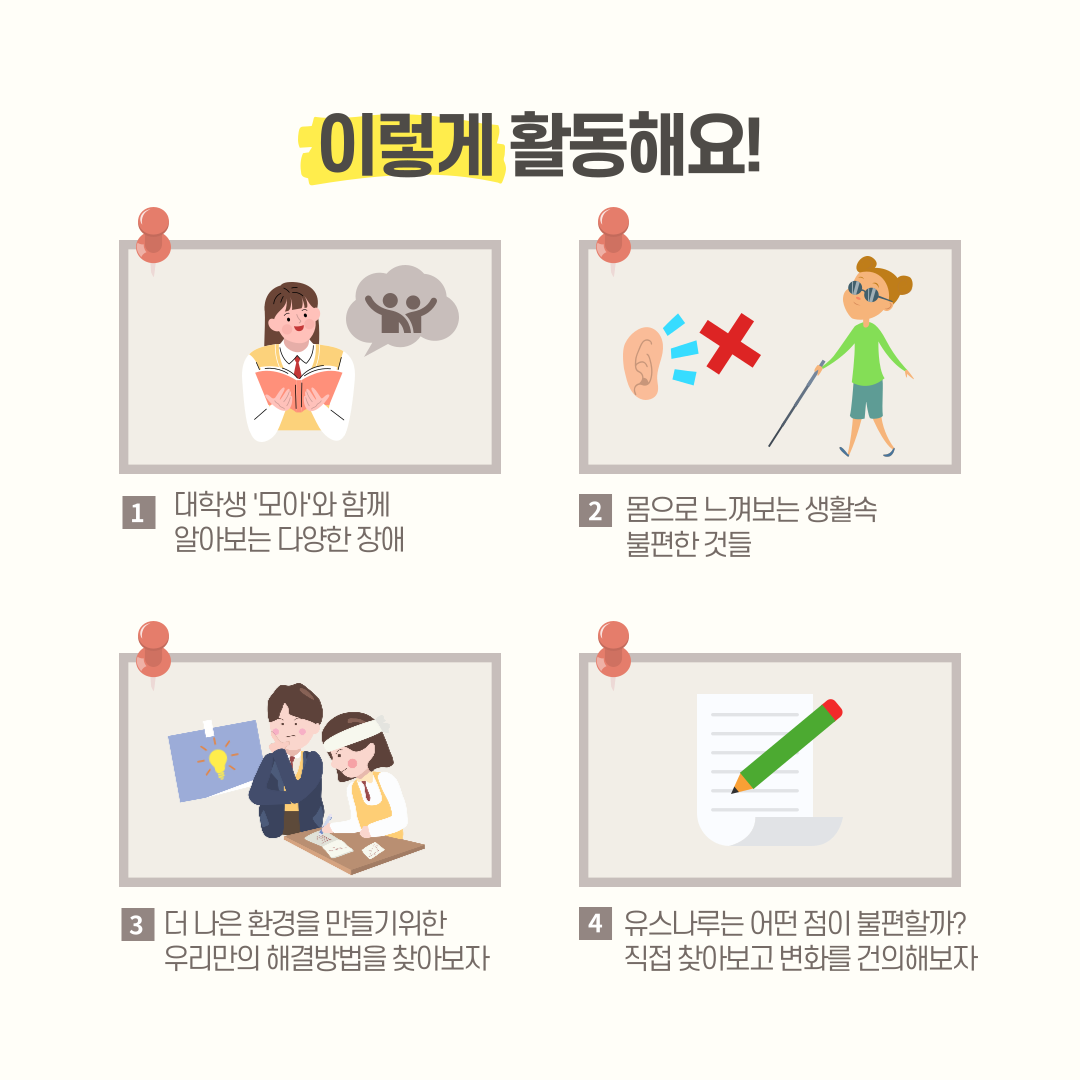 이렇게 활동해요!

1 대학생 '모아'와 함께 알아보는 다양한 장애

2 몸으로 느껴보는 생활속 불편한 것들

3 더 나은 환경을 만들기위한 우리만의 해결방법을 찾아보자

4 유스나루는 어떤 점이 불편할까? 직접 찾아보고 변화를 건의해보자